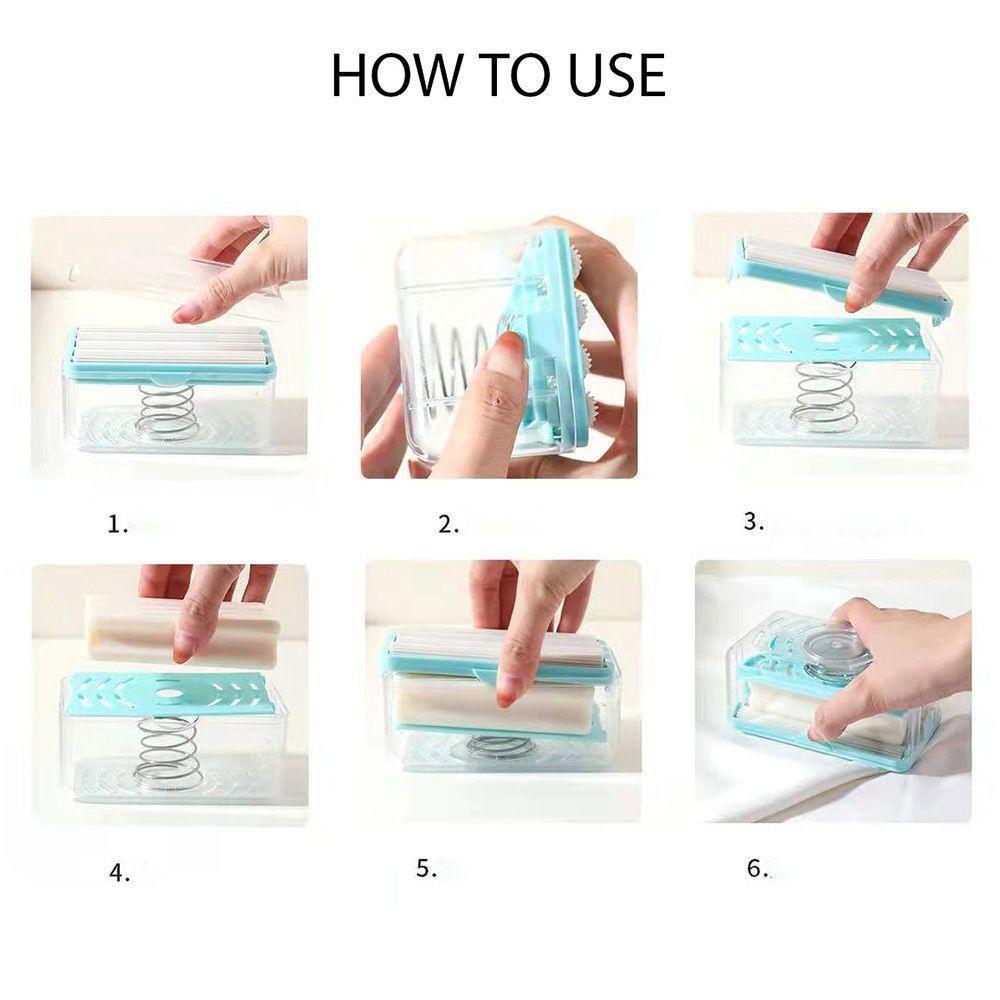 HOW TO USE

1.

2.

3.

4.

5.

6.